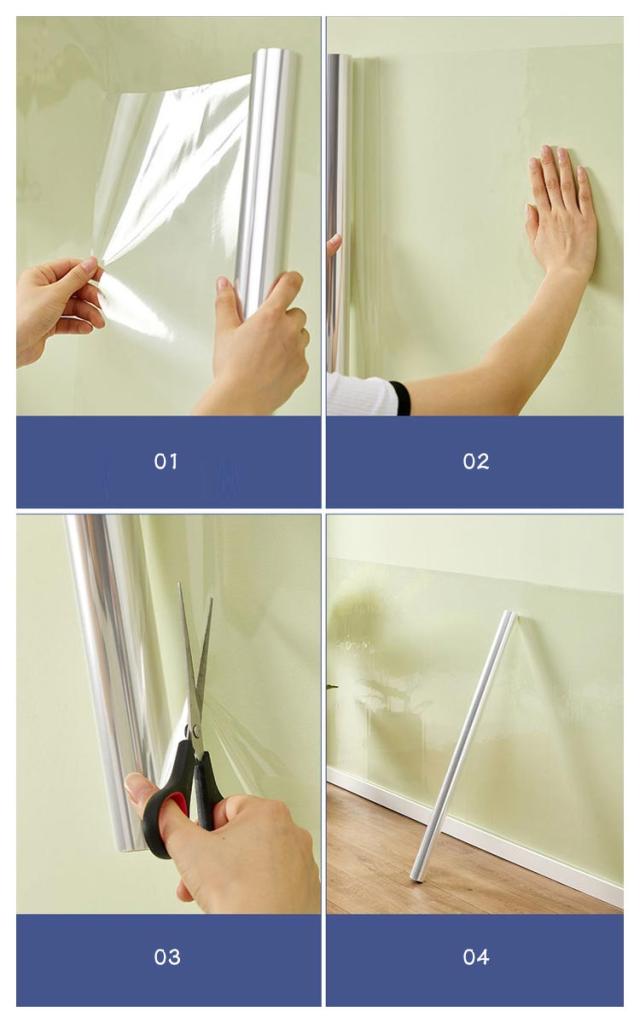 01

02

03

04