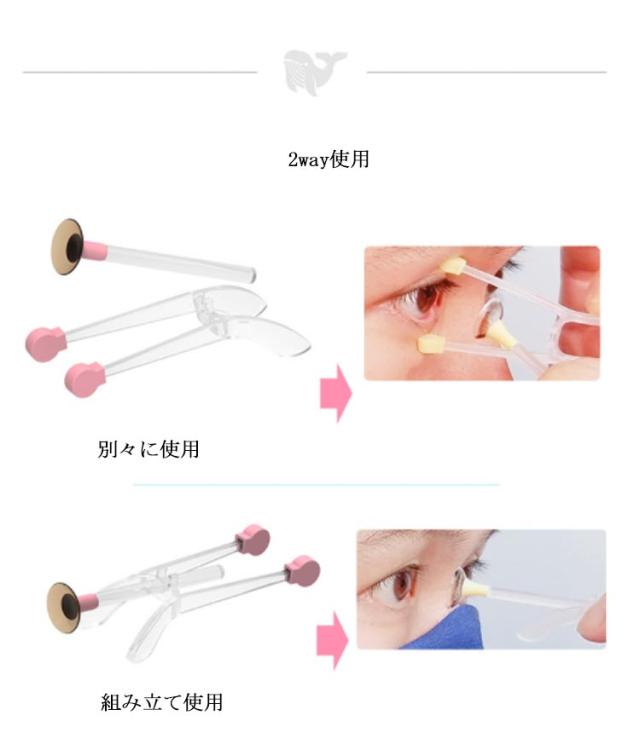 2way使用

別々に使用

組み立て使用