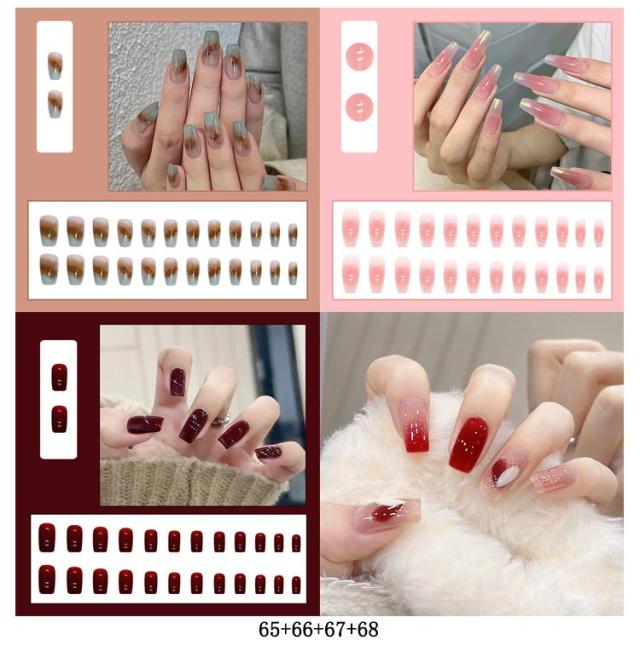 65+66+67+68