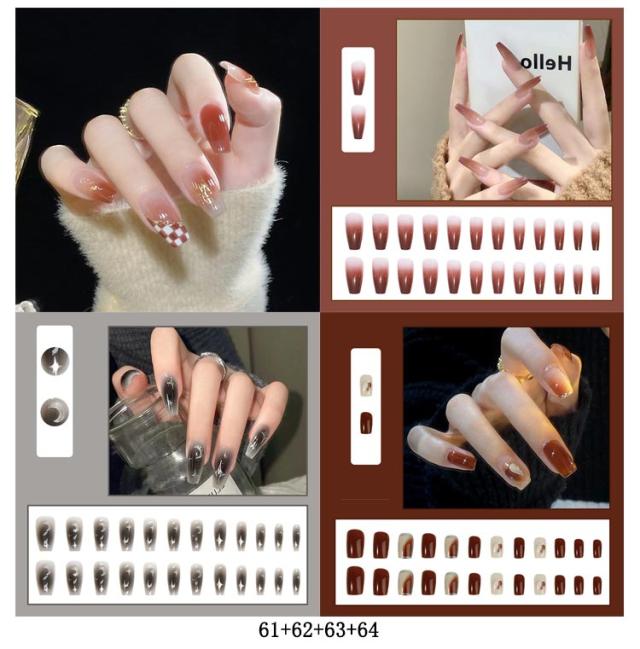 Hello

61+62+63+64