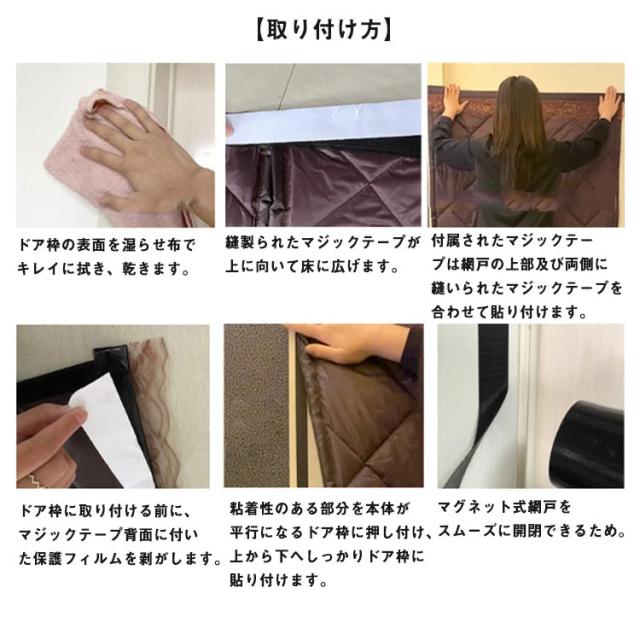 【取り付け方】

ドア枠の表面を湿らせ布でキレイに拭き、乾きます。

縫製られたマジックテープが上に向いて床に広げます。

付属されたマジックテープは網戸の上部及び両側に縫いられたマジックテープを合わせて貼り付けます。

ドア枠に取り付ける前に、マジックテープ背面に付いた保護フィルムを剥がします。

粘着性のある部分を本体が平行になるドア枠に押し付け、上から下へしっかりドア枠に貼り付けます。

マグネット式網戸をスムーズに開閉できるため。