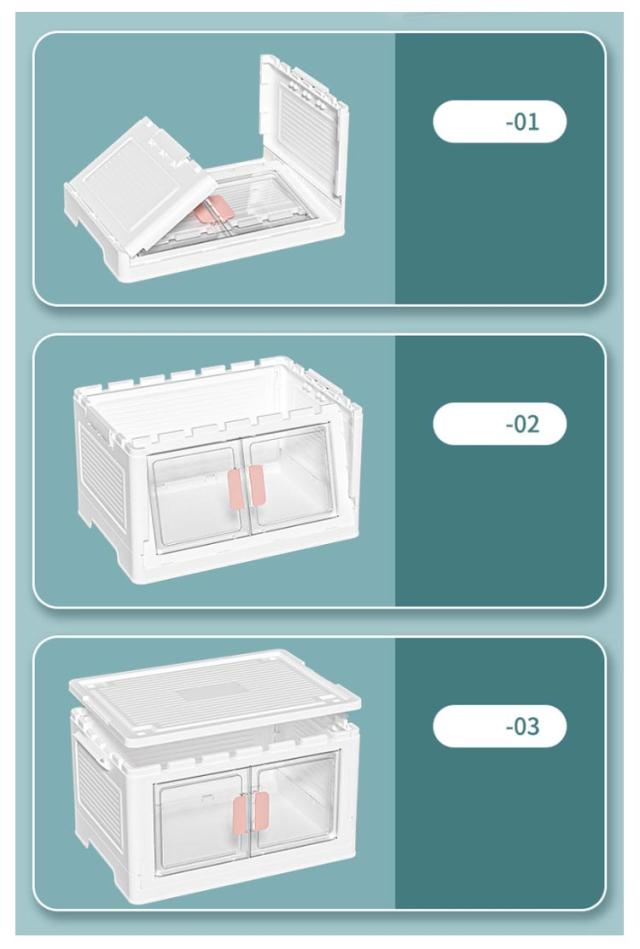 -01

-02

-03