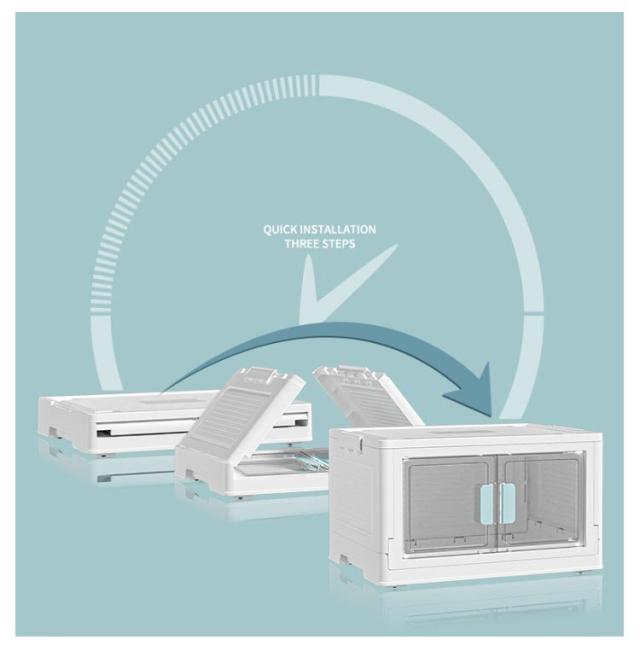 QUICK INSTALLATION
THREE STEPS