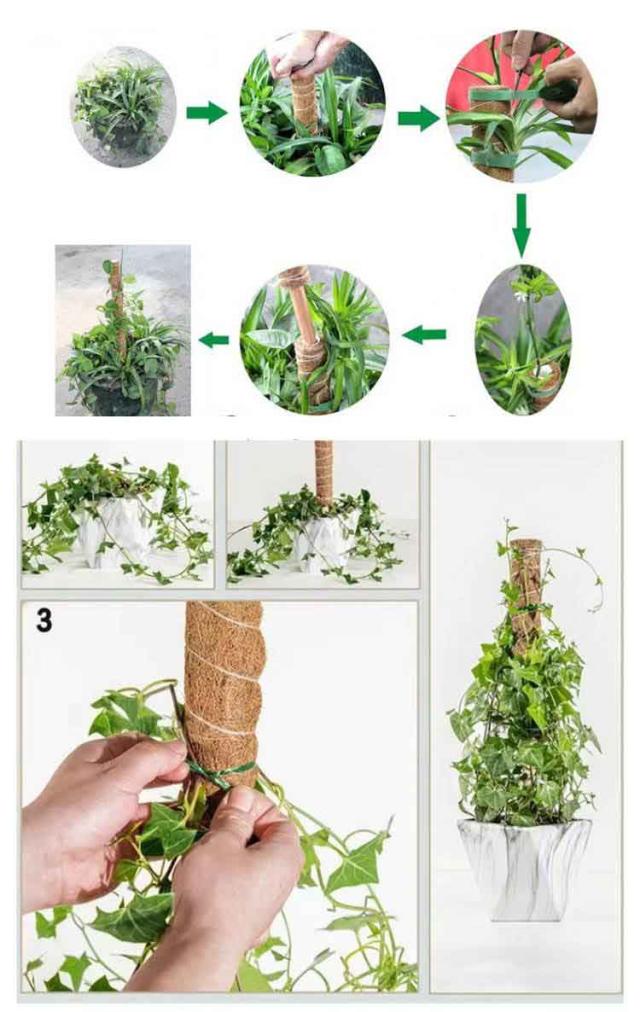 3