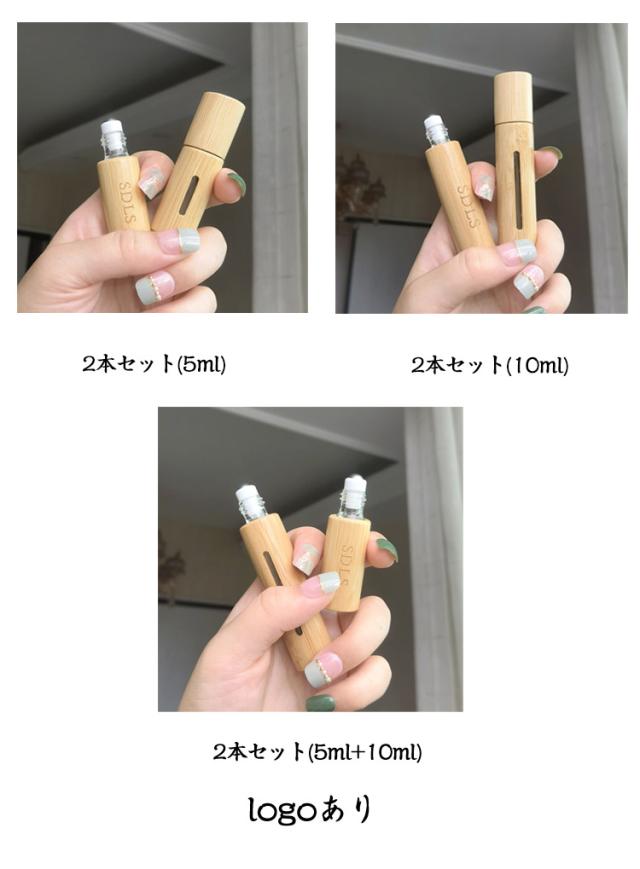 SDLS

2本セット(5ml)

SDLS

2本セット(10ml)

SDLS

2本セット(5ml+10ml)

logoあり