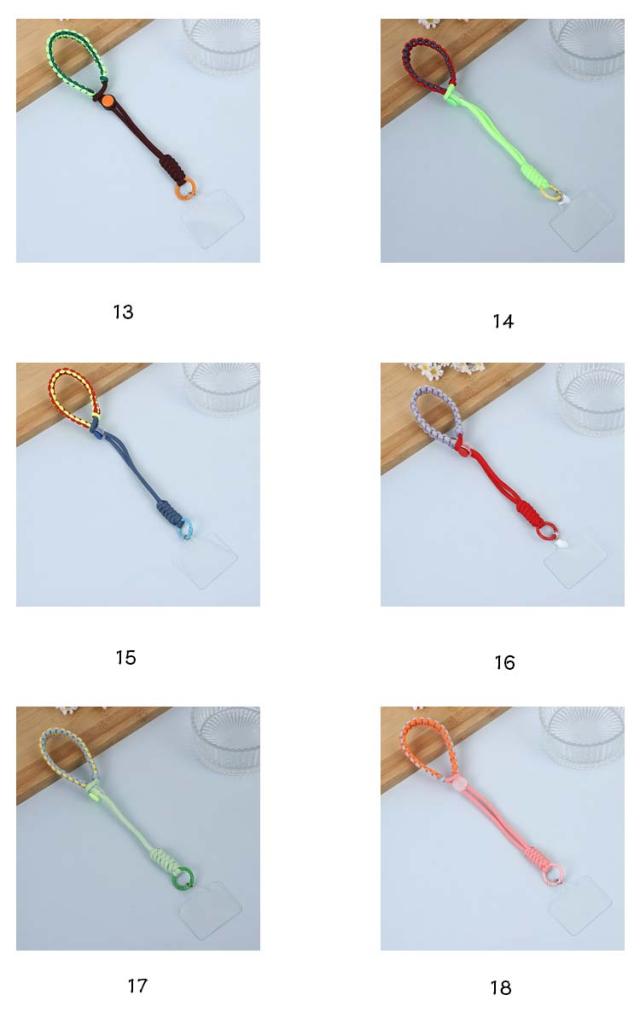 13

14

15

16

17

18