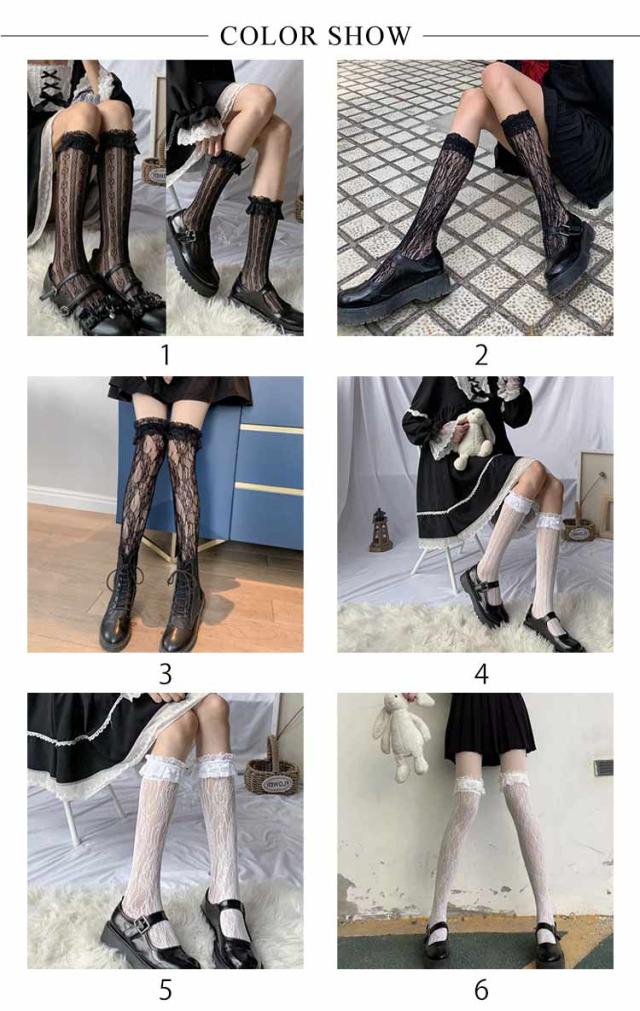 COLOR SHOW

1

2

3

4

5

6