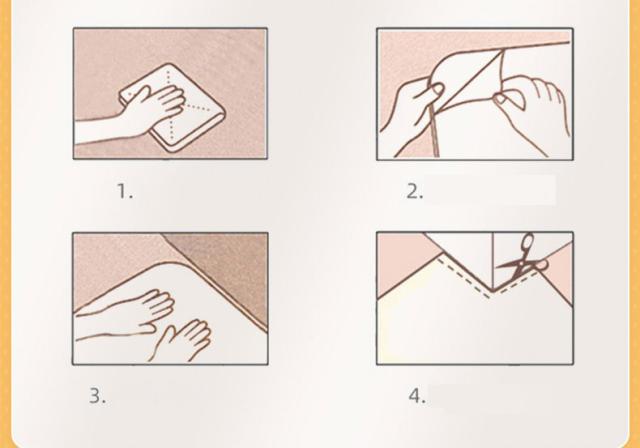 1.

2.

3.

4.