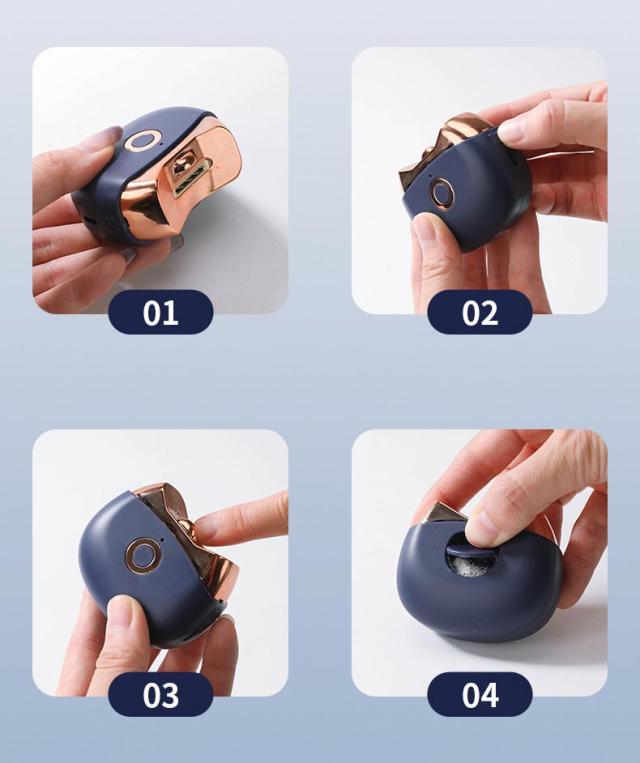 01

02

03

04