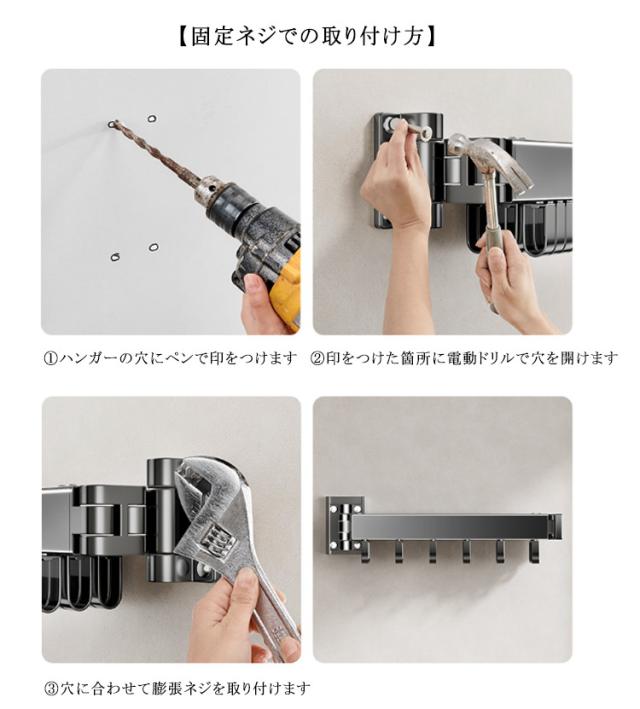 【固定ネジでの取り付け方】

①ハンガーの穴にペンで印をつけます

②印をつけた箇所に電動ドリルで穴を開けます

③穴に合わせて膨張ネジを取り付けます