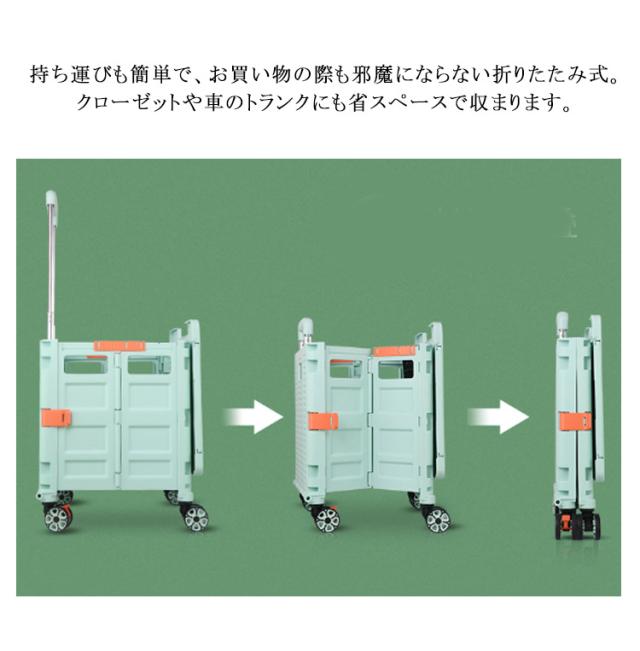 持ち運びも簡単で、お買い物の際も邪魔にならない折りたたみ式。
クローゼットや車のトランクにも省スペースで収まります。