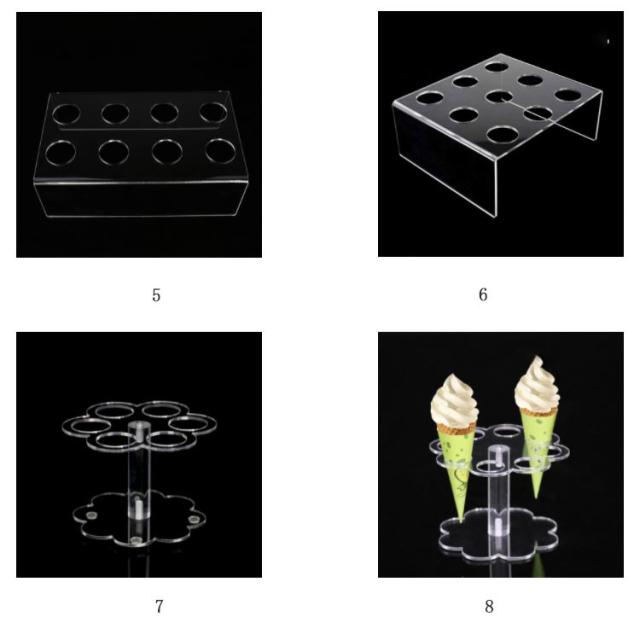 5

6

7

8