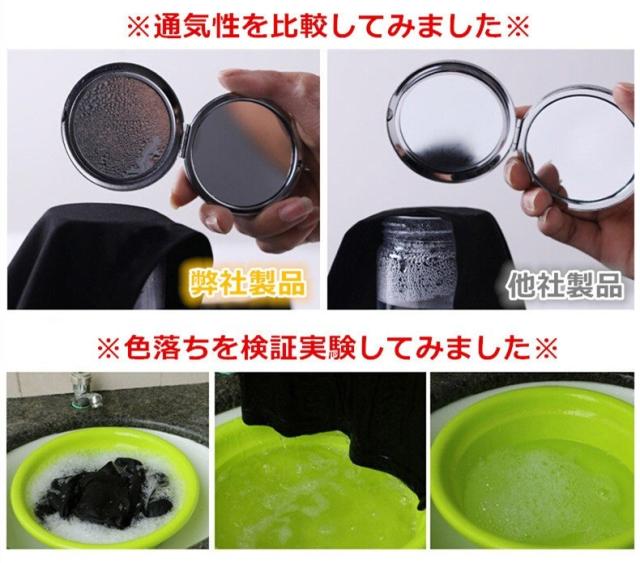 ※通気性を比較してみました※

弊社製品

他社製品

※色落ちを検証実験してみました※