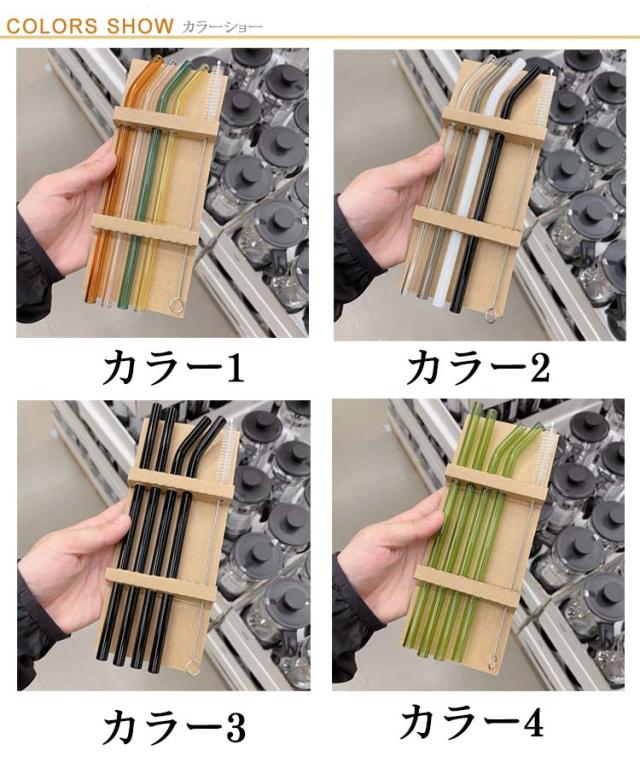 COLORS SHOW カラーショー

カラー1

カラー2

カラー3

カラー4