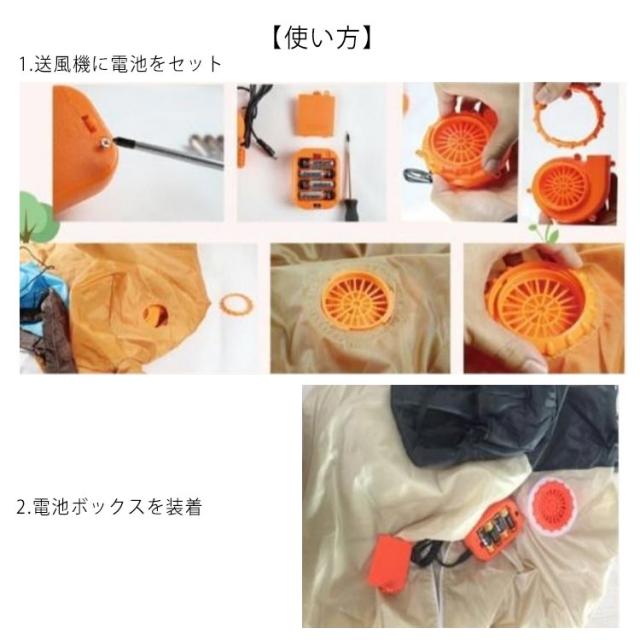 【使い方】

1.送風機に電池をセット

2.電池ボックスを装着