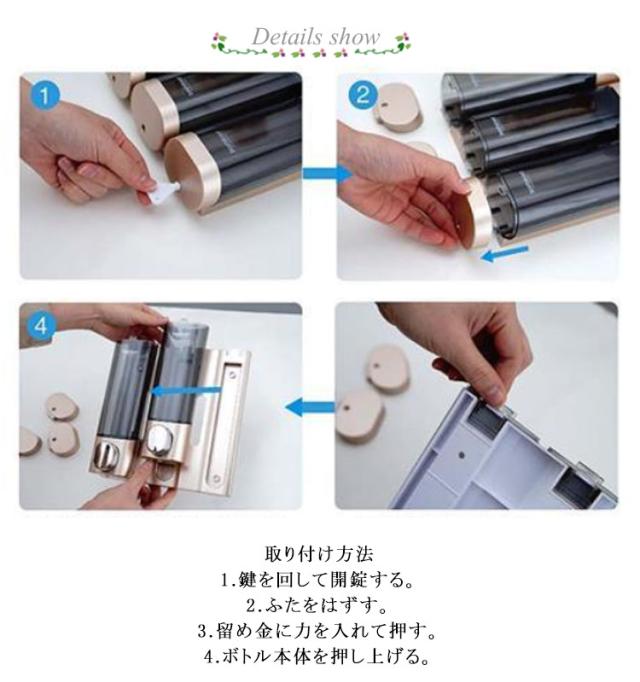 Details show

1

2

4

取り付け方法
1.鍵を回して開錠する。
2.ふたをはずす。
3.留め金に力を入れて押す。
4.ボトル本体を押し上げる。