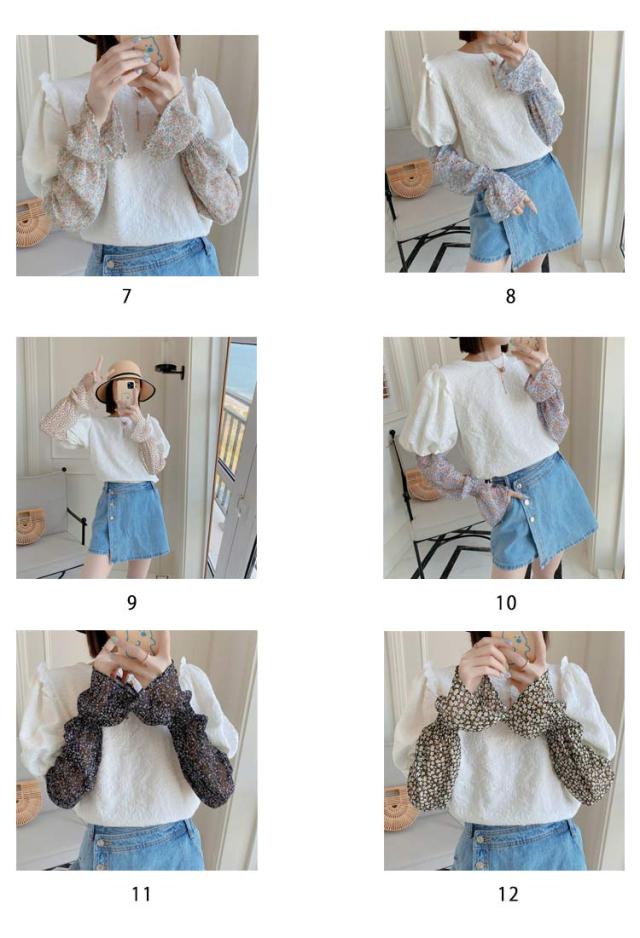 7

8

9

10

11

12