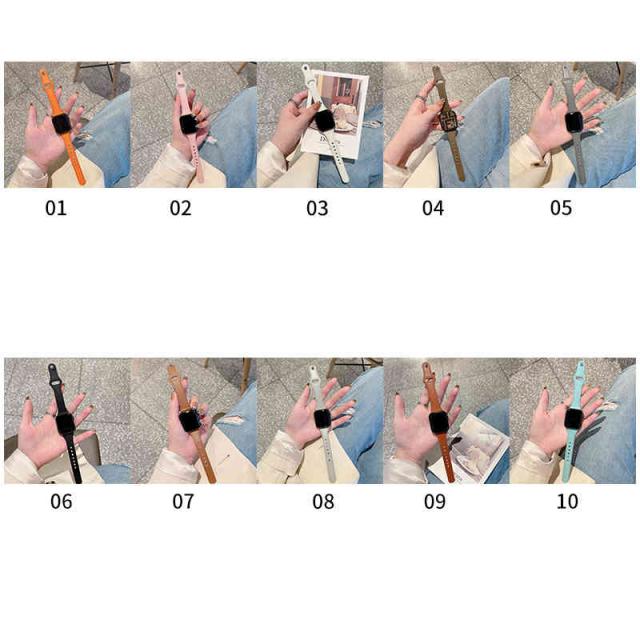 01 02 03 04 05

06 07 08 09 10