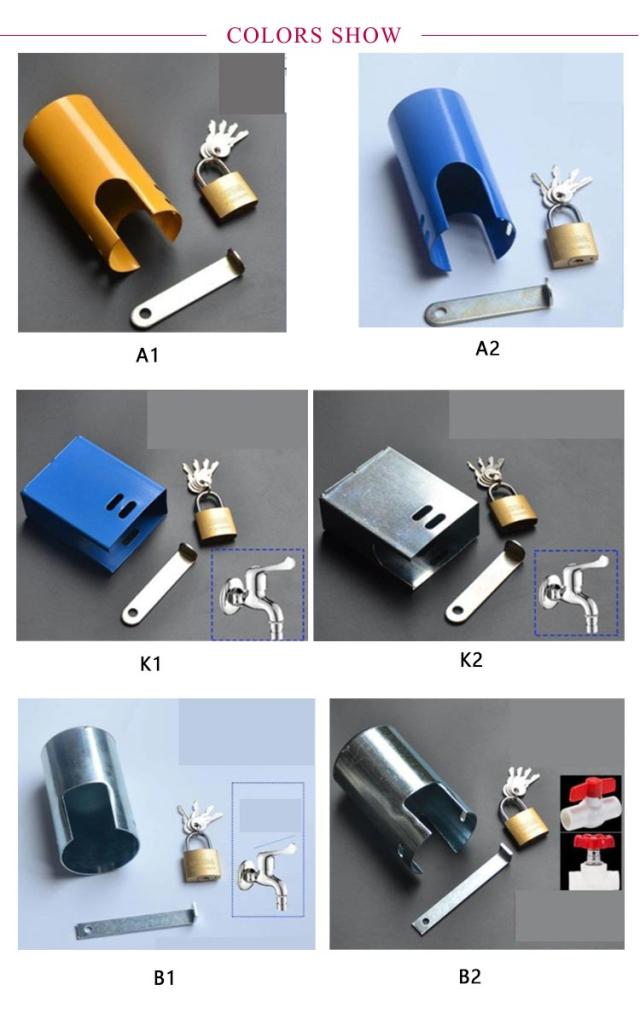 COLORS SHOW

A1

A2

K1

K2

B1

B2