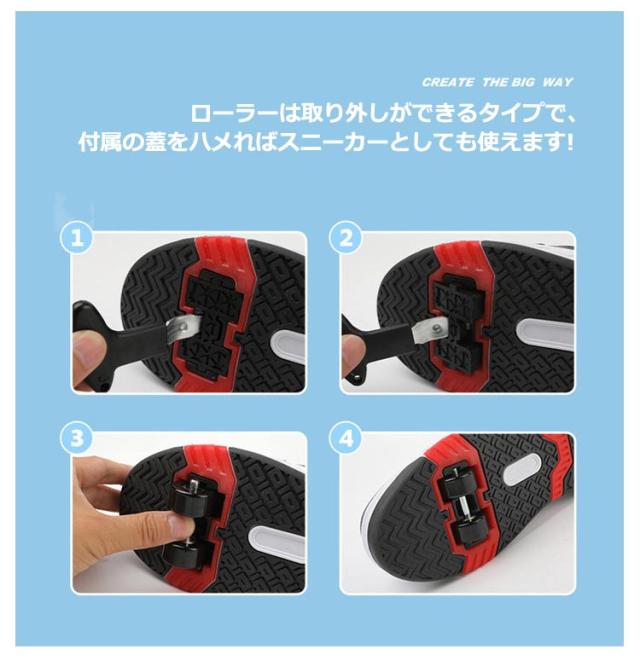 CREATE THE BIG WAY

ローラーは取り外しができるタイプで、
付属の蓋をハメればスニーカーとしても使えます!

1

2

3

4