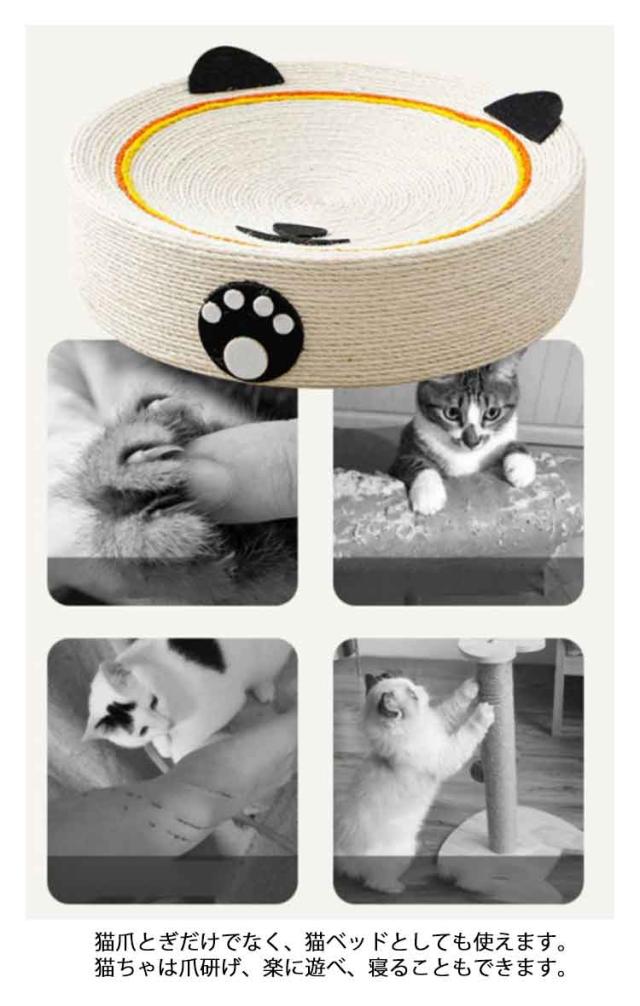 猫爪とぎだけでなく、猫ベッドとしても使えます。
猫ちゃは爪研げ、楽に遊べ、寝ることもできます。