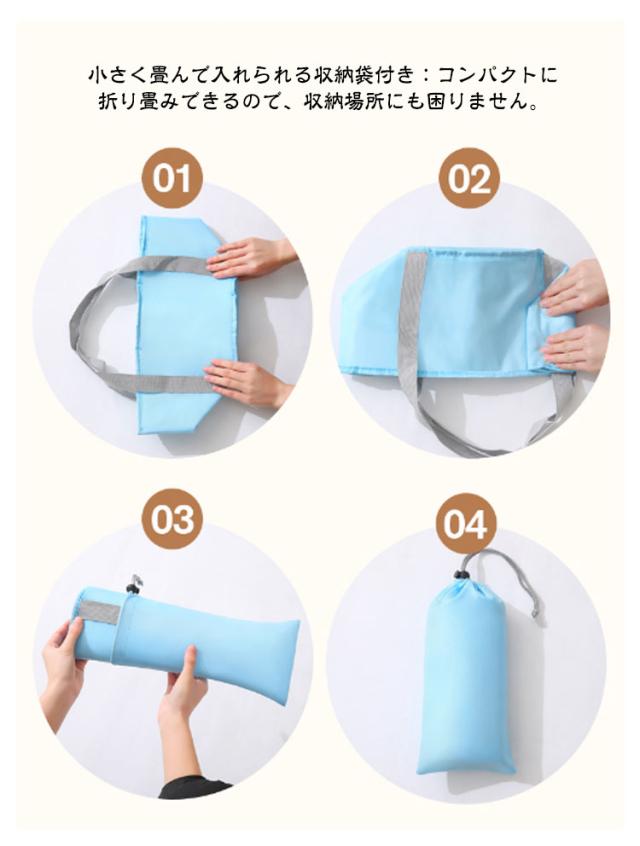 小さく畳んで入れられる収納袋付き：コンパクトに折り畳みできるので、収納場所にも困りません。

01

02

03

04