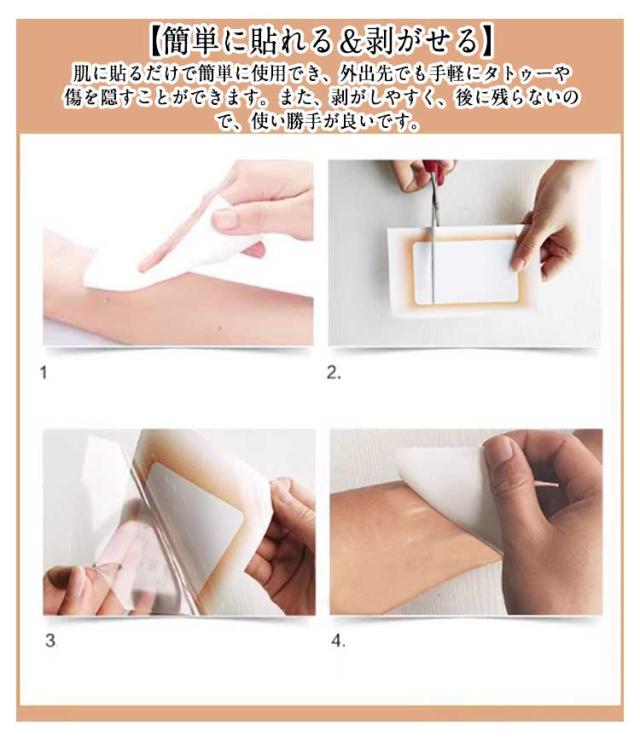 【簡単に貼れる＆剥がせる】

肌に貼るだけで簡単に使用でき、外出先でも手軽にタトゥーや傷を隠すことができます。また、剥がしやすく、後に残らないので、使い勝手が良いです。

1

2.

3

4.