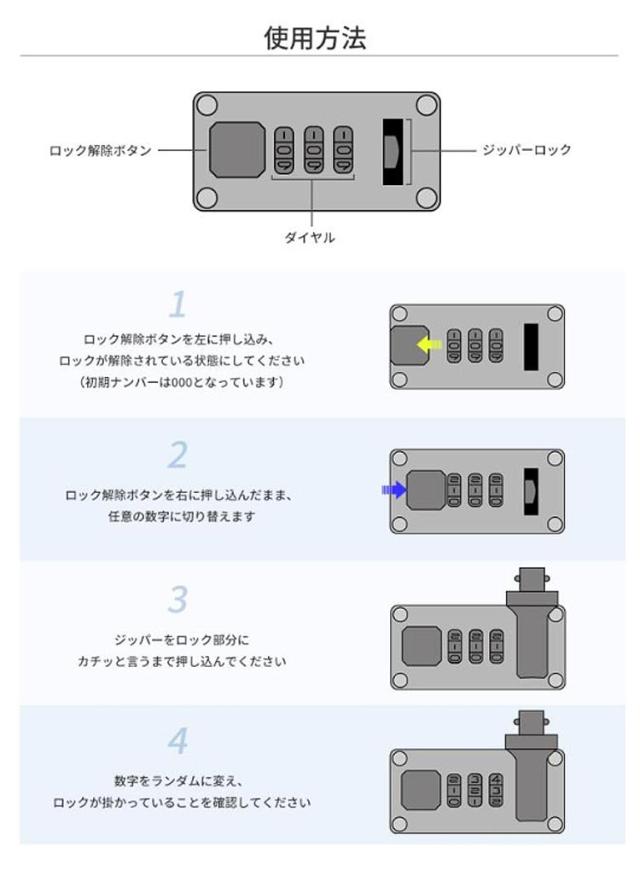 使用方法

ロック解除ボタン

ジッパーロック

ダイヤル

1

ロック解除ボタンを左に押し込み、
ロックが解除されている状態にしてください
（初期ナンバーは000となっています）

2

ロック解除ボタンを右に押し込んだまま、
任意の数字に切り替えます

3

ジッパーをロック部分に
カチッと言うまで押し込んでください

4

数字をランダムに変え、
ロックが掛かっていることを確認してください