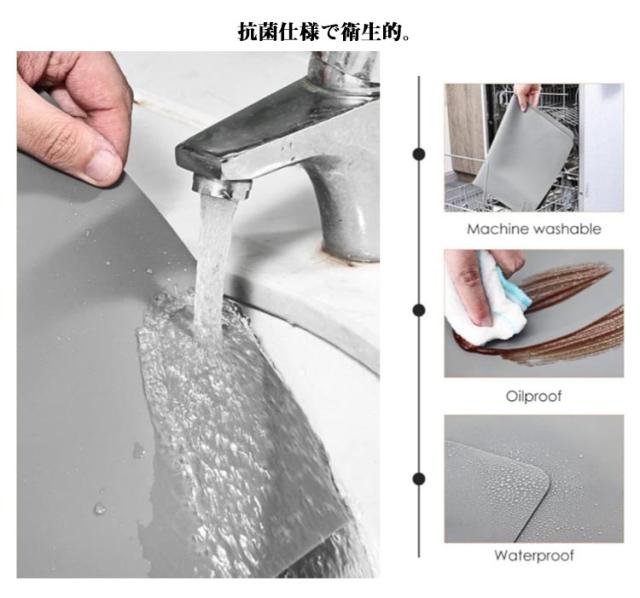 抗菌仕様で衛生的。

Machine washable

Oilproof

Waterproof