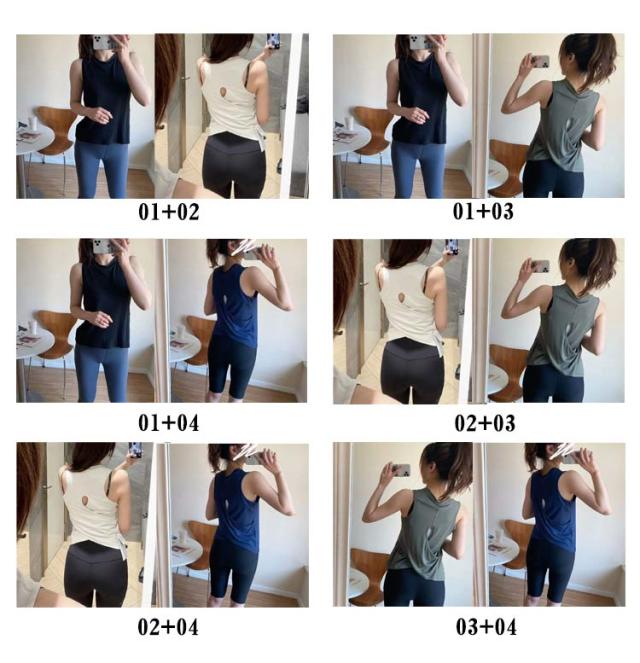 01+02

01+03

01+04

02+03

02+04

03+04