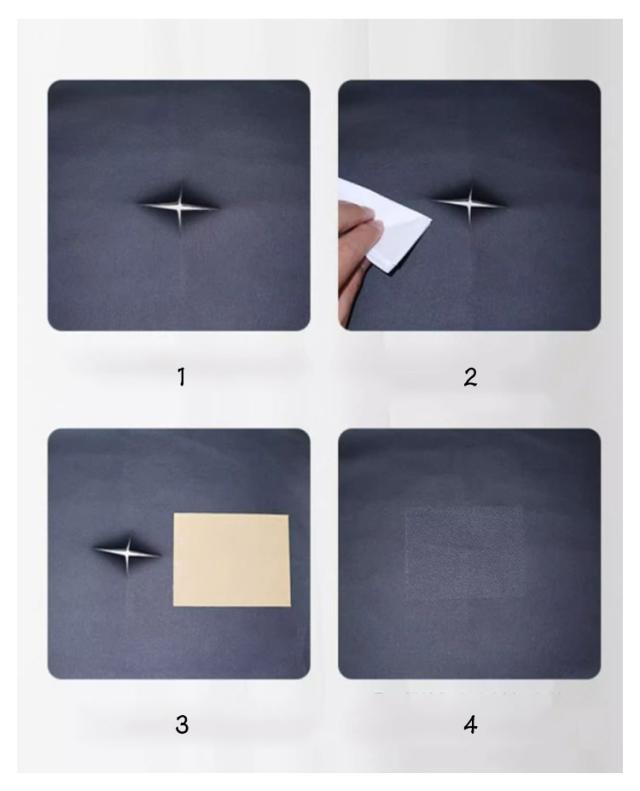 1

2

3

4