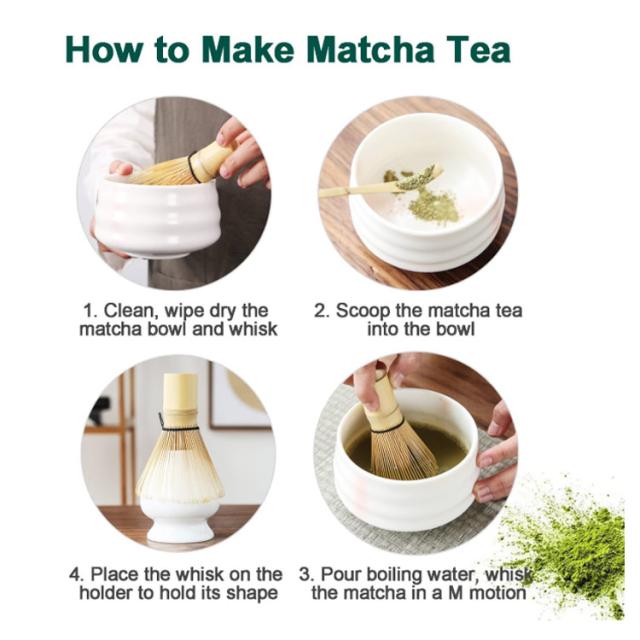 How to Make Matcha Tea

1. Clean, wipe dry the matcha bowl and whisk

2. Scoop the matcha tea into the bowl

4. Place the whisk on the holder to hold its shape

3. Pour boiling water, whisk the matcha in a M motion