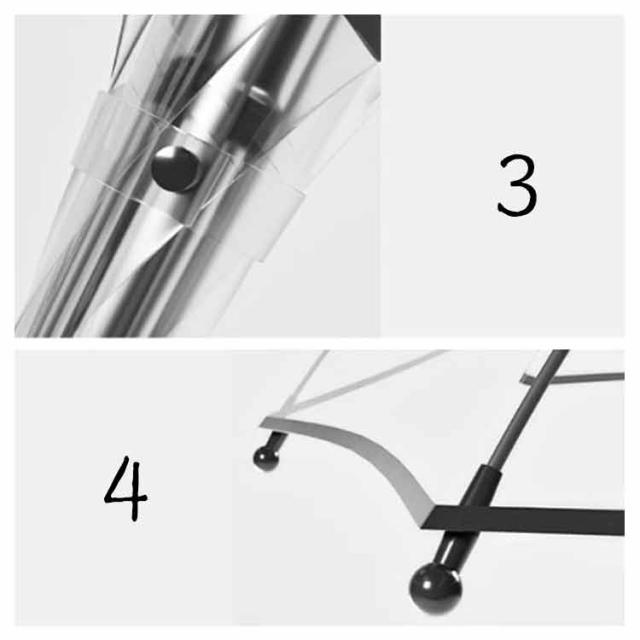 3

4