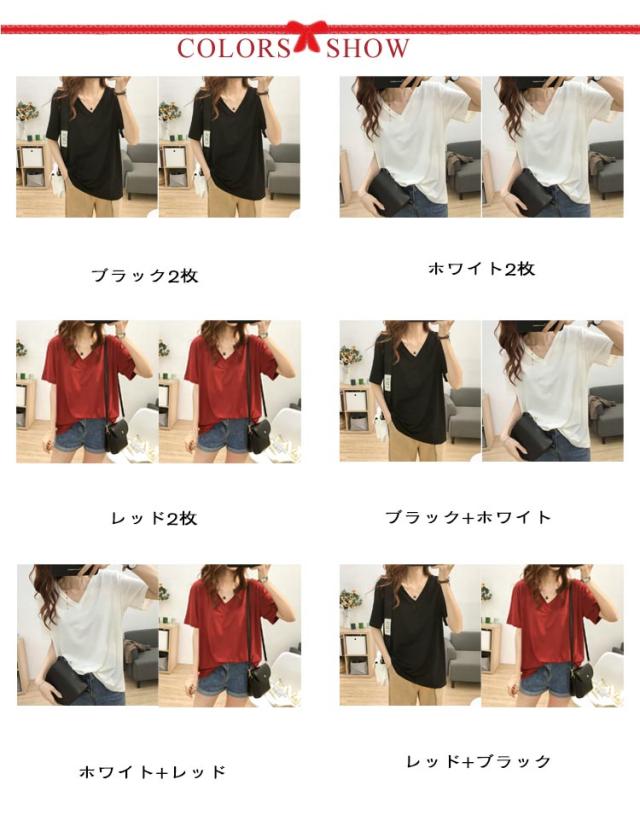 COLORS SHOW

ブラック2枚

ホワイト2枚

レッド2枚

ブラック+ホワイト

ホワイト+レッド

レッド+ブラック