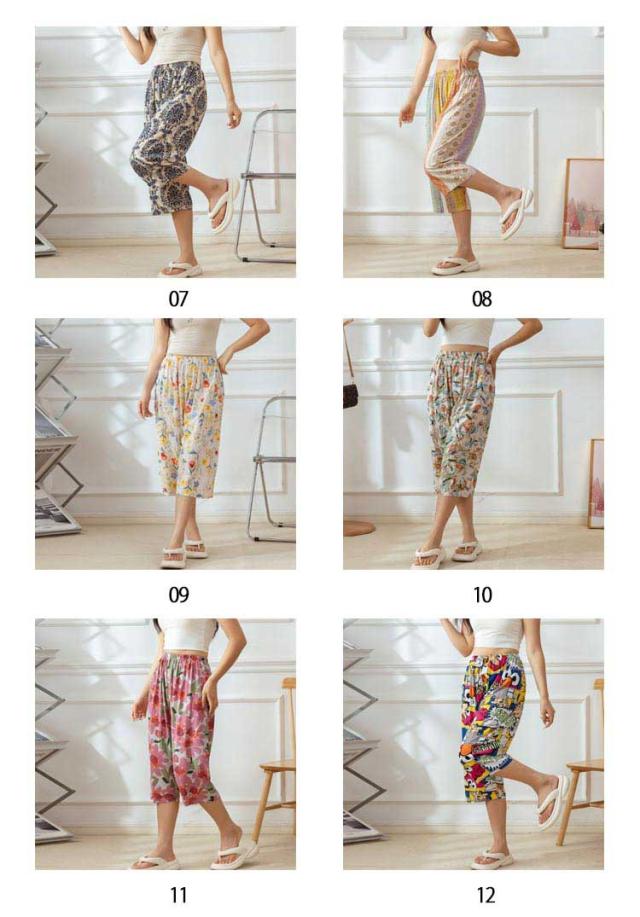 07

08

09

10

11

12