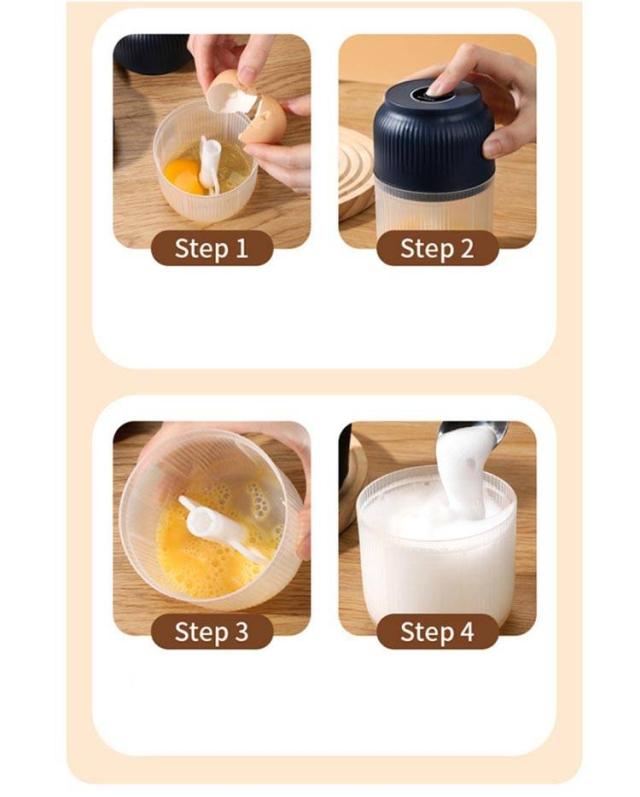 Step 1

Step 2

Step 3

Step 4