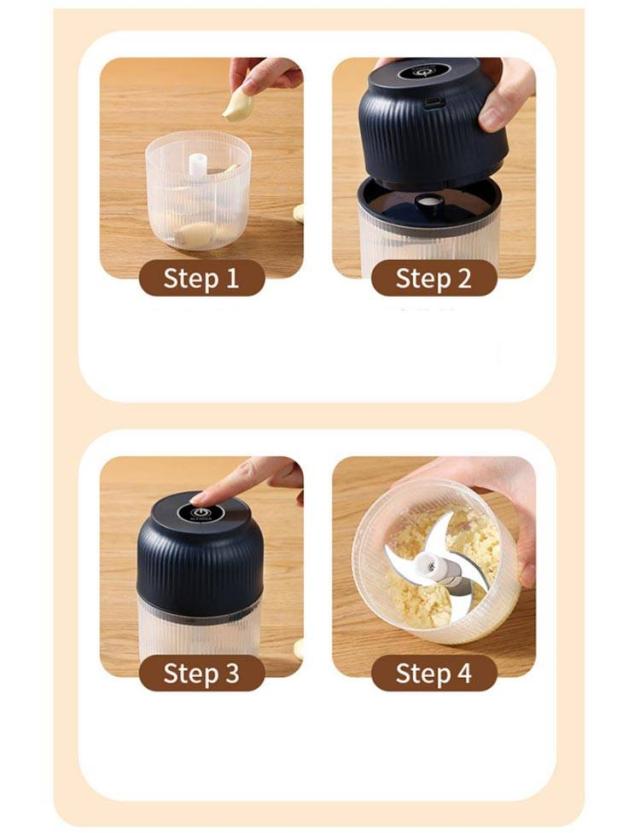 Step 1

Step 2

Step 3

Step 4