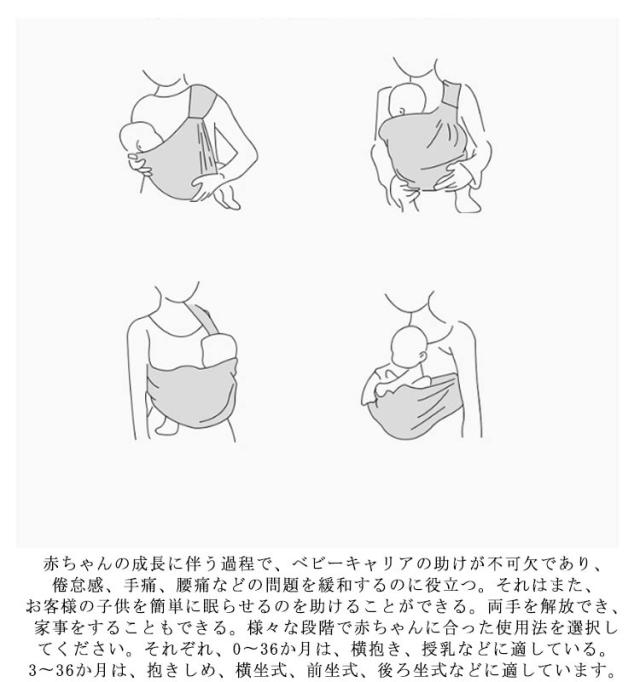 赤ちゃんの成長に伴う過程で、ベビーキャリアの助けが不可欠であり、倦怠感、手痛、腰痛などの問題を緩和するのに役立つ。それはまた、お客様の子供を簡単に眠らせるのを助けることができる。両手を解放でき、家事をすることもできる。様々な段階で赤ちゃんに合った使用法を選択してください。それぞれ、0～36か月は、横抱き、授乳などに適している。3～36か月は、抱きしめ、横坐式、前坐式、後ろ坐式などに適しています。