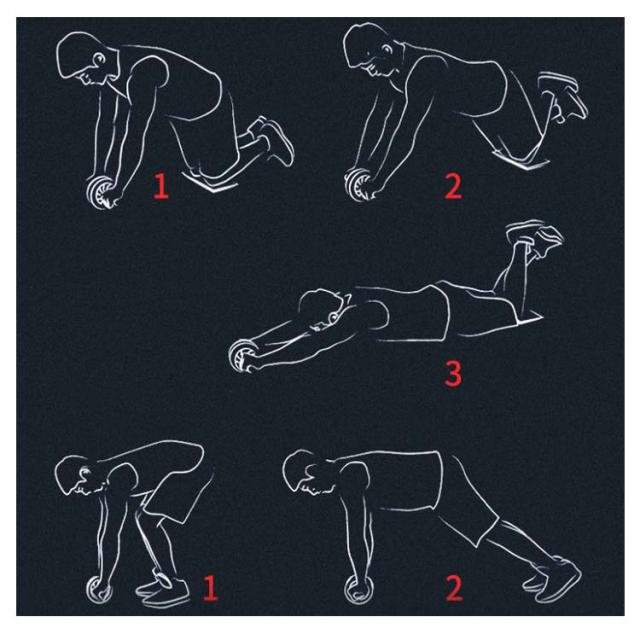 1

2

3

1

2