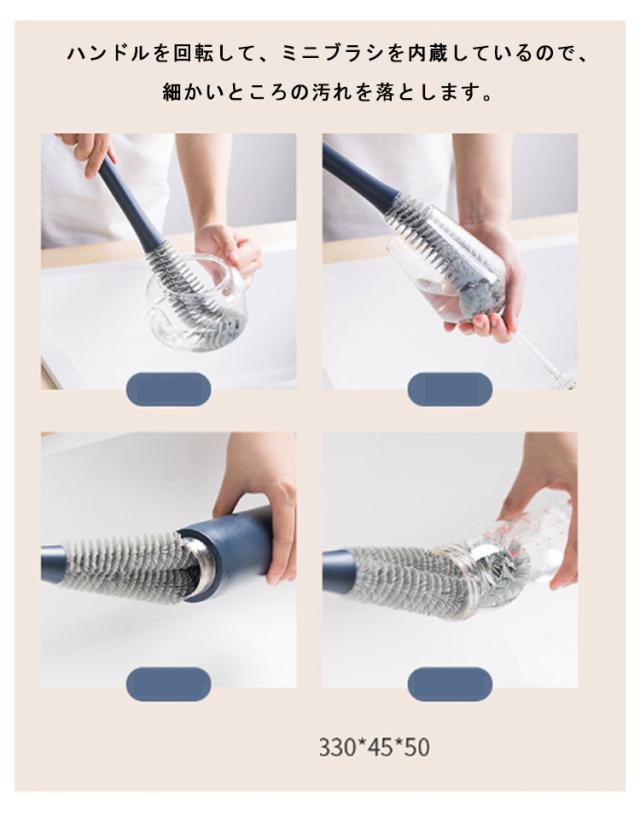 ハンドルを回転して、ミニブラシを内蔵しているので、

細かいところの汚れを落とします。

330*45*50