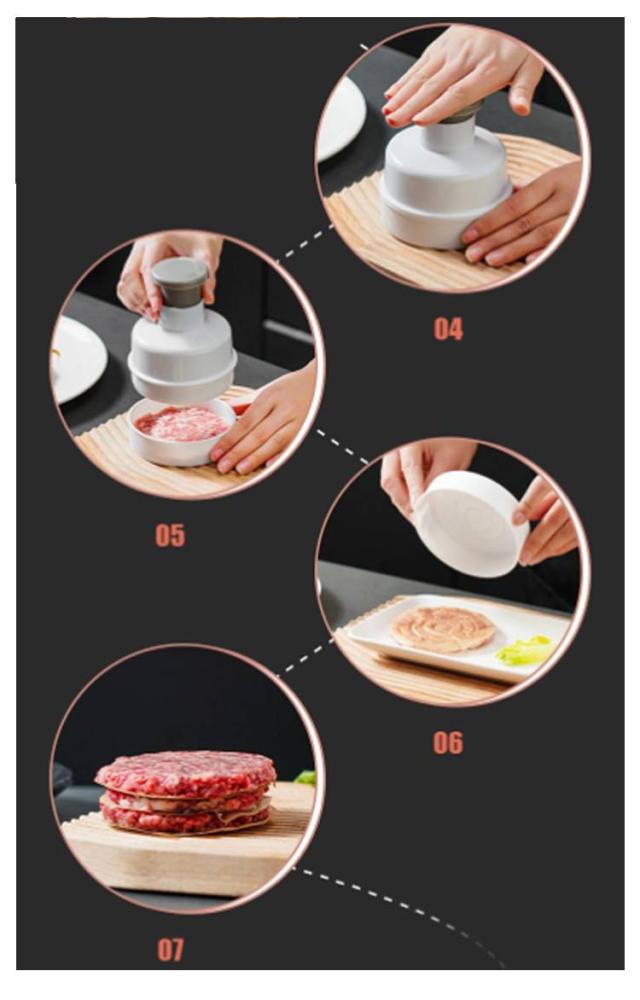 04

05

06

07