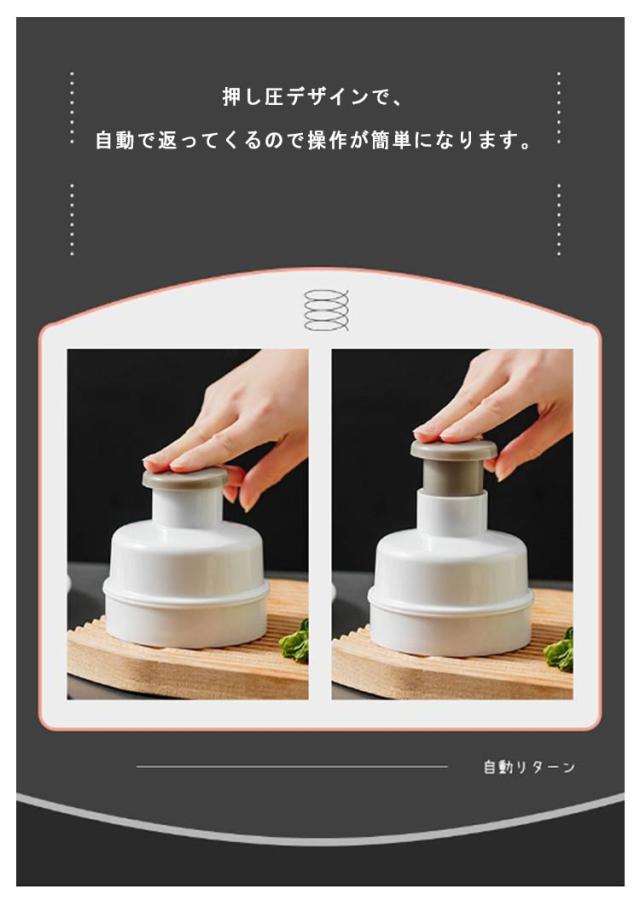 押し圧デザインで、
自動で返ってくるので操作が簡単になります。

自動リターン