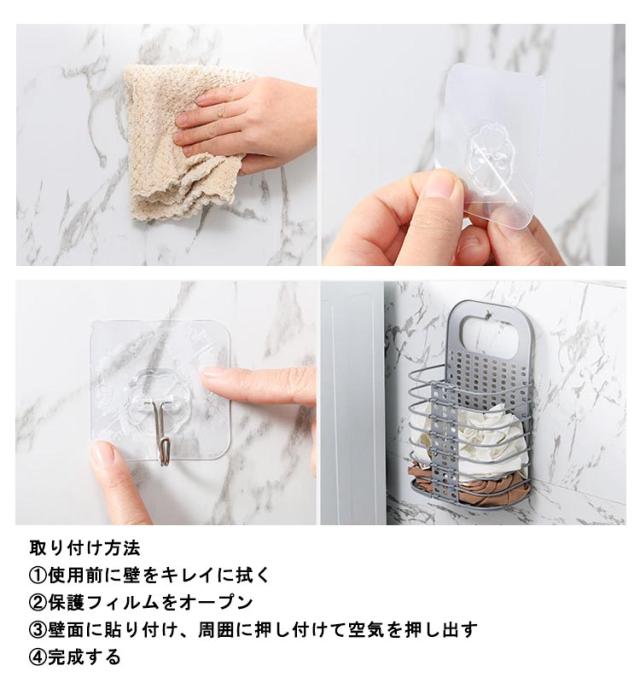 取り付け方法
①使用前に壁をキレイに拭く
②保護フィルムをオープン
③壁面に貼り付け、周囲に押し付けて空気を押し出す
④完成する