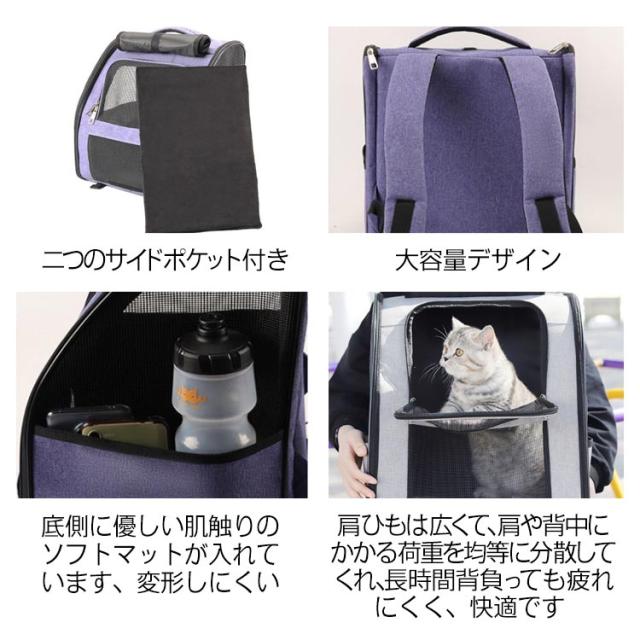 二つのサイドポケット付き

大容量デザイン

底側に優しい肌触りのソフトマットが入れています、変形しにくい

肩ひもは広くて､肩や背中にかかる荷重を均等に分散してくれ､長時間背負っても疲れにくく、快適です