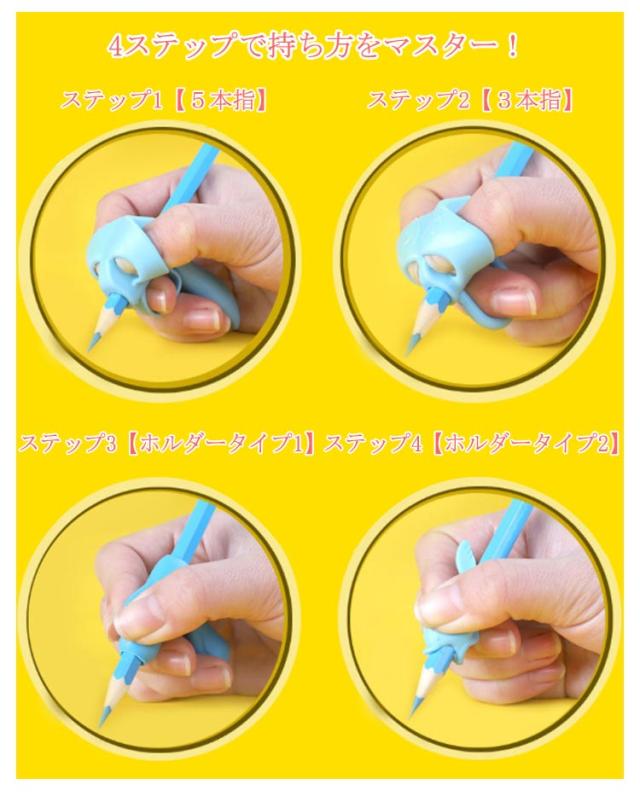 4ステップで持ち方をマスター！

ステップ1【５本指】

ステップ2【３本指】

ステップ3【ホルダータイプ1】

ステップ4【ホルダータイプ2】