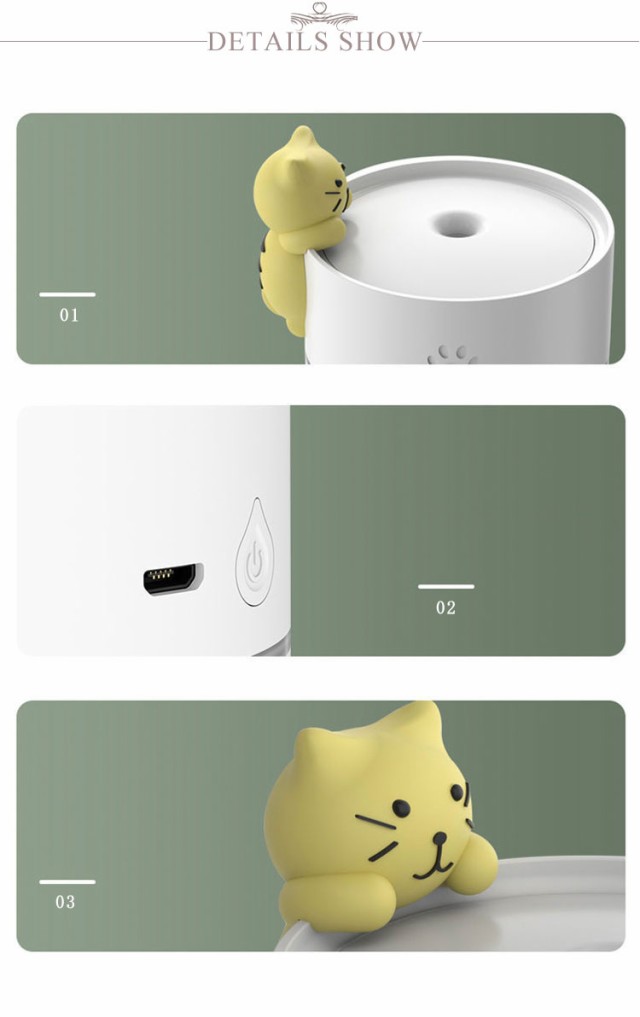 DETAILS SHOW

01

02

03