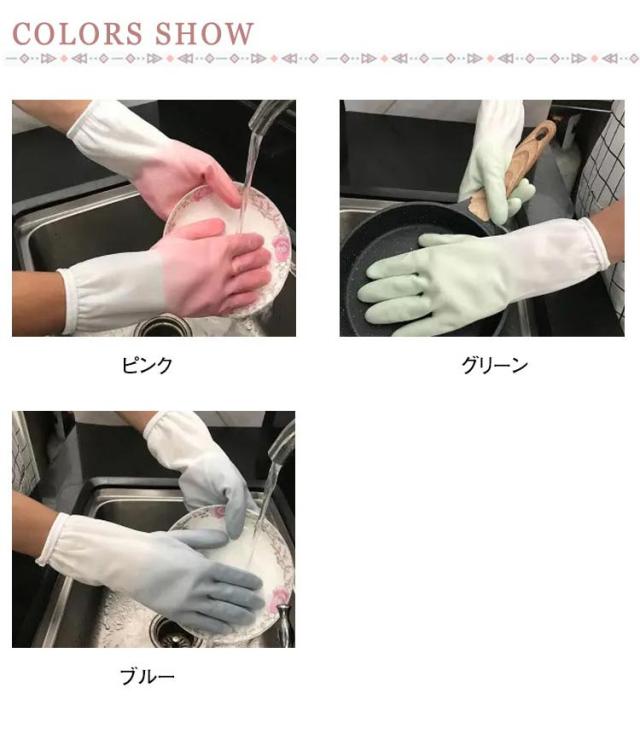 COLORS SHOW

ピンク

グリーン

ブルー