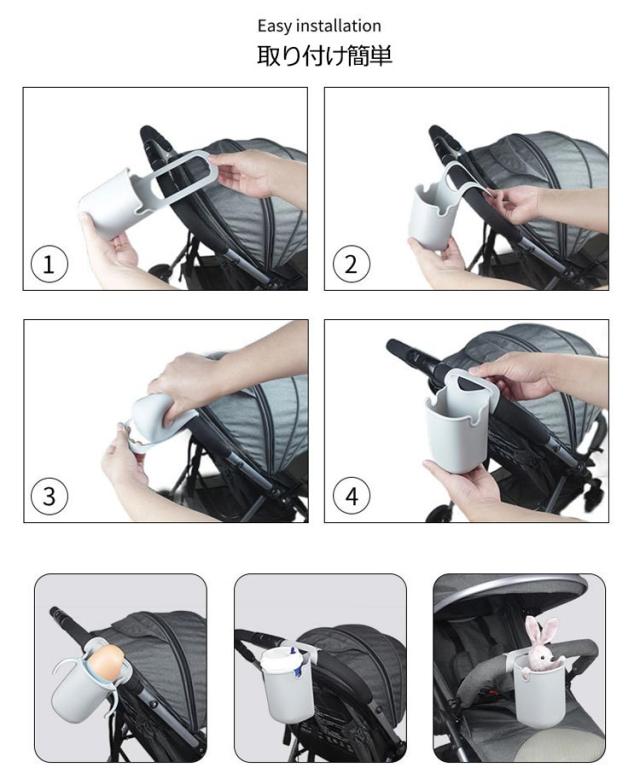 Easy installation
取り付け簡単

1

2

3

4