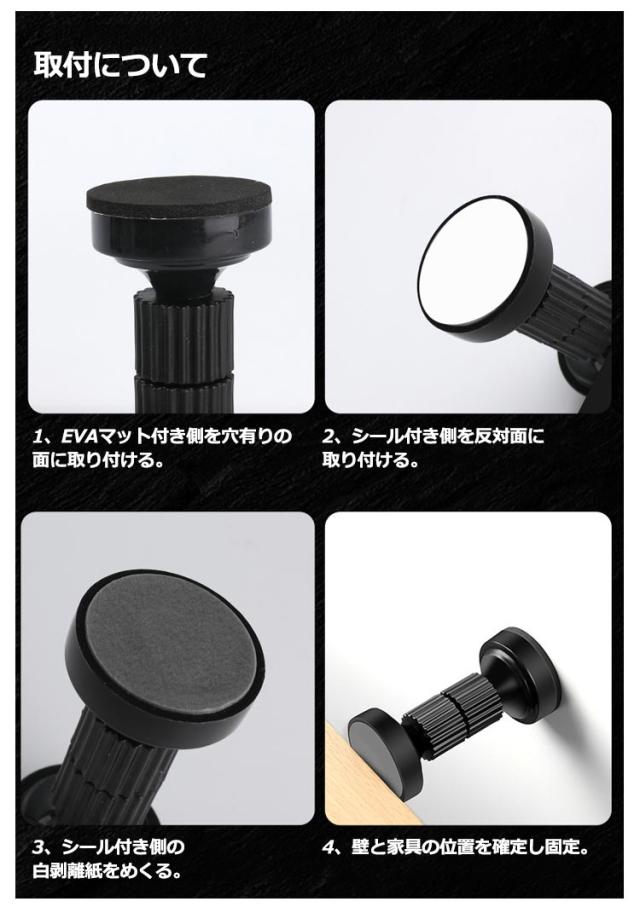 取付について

1、EVAマット付き側を穴有りの面に取り付ける。

2、シール付き側を反対面に取り付ける。

3、シール付き側の白剥離紙をめくる。

4、壁と家具の位置を確定し固定。