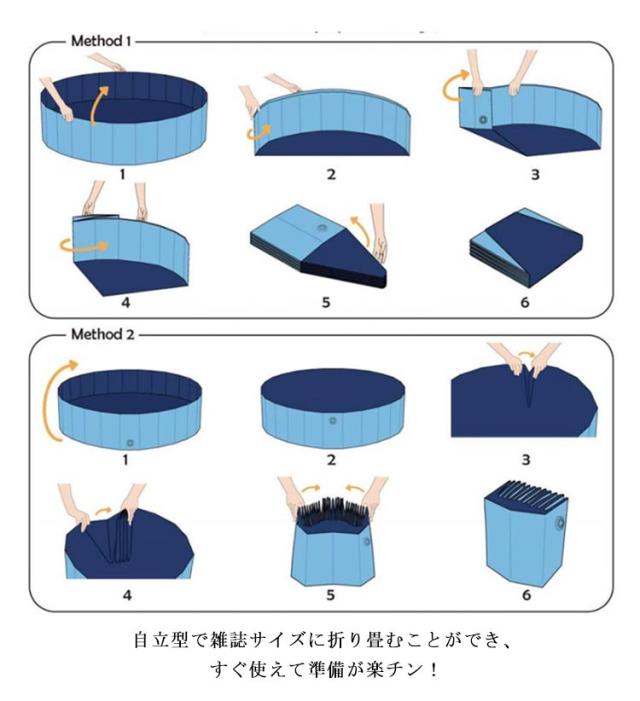 Method 1

1

2

3

4

5

6

Method 2

1

2

3

4

5

6

自立型で雑誌サイズに折り畳むことができ、
すぐ使えて準備が楽チン！